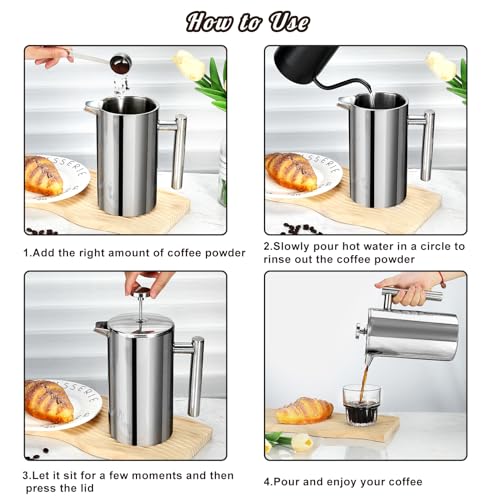 How to Use

SSERIE

1.Add the right amount of coffee powder

SSERIE

2.Slowly pour hot water in a circle to rinse out the coffee powder

SSERIE

3.Let it sit for a few moments and then press the lid

4.Pour and enjoy your coffee