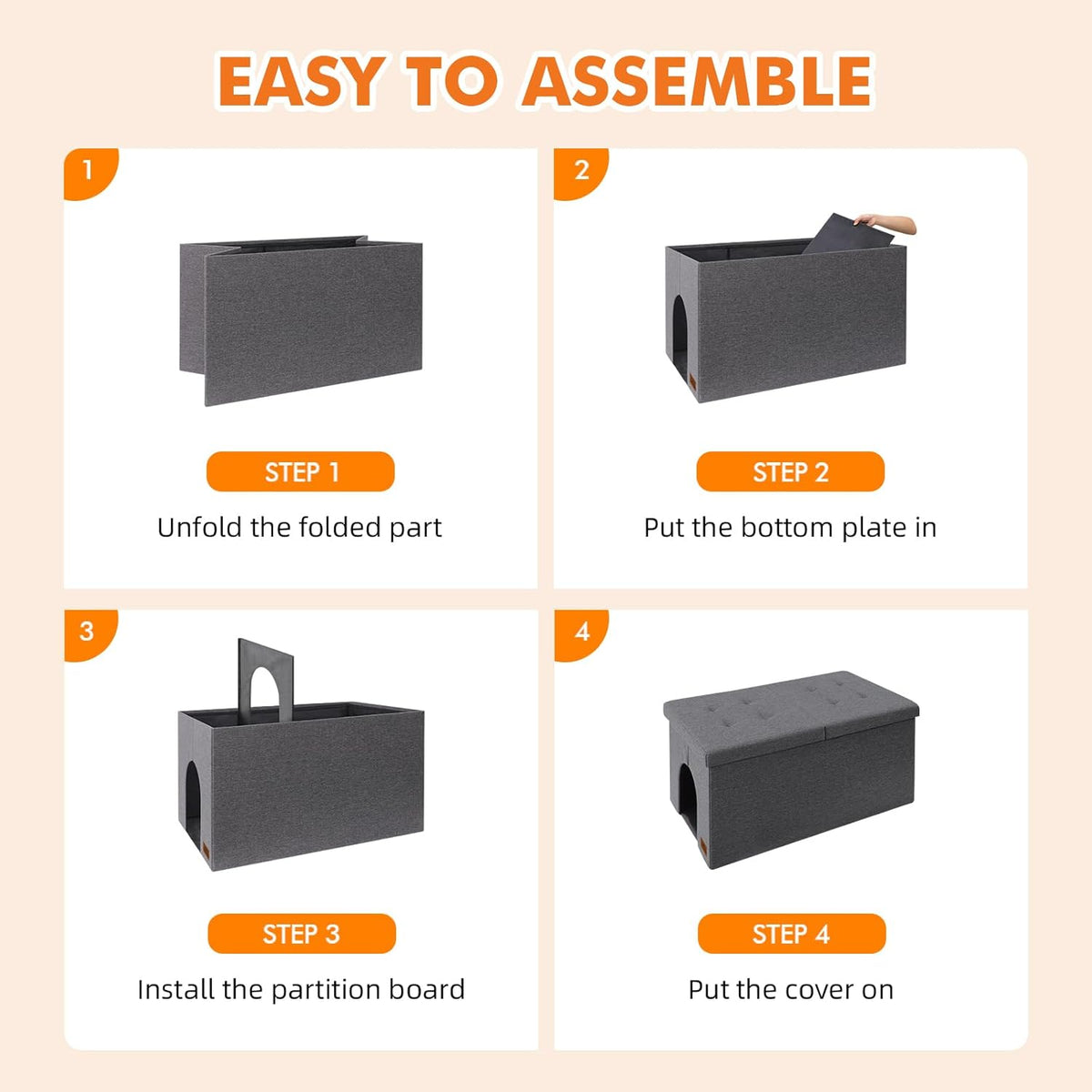 EASY TO ASSEMBLE

1

STEP 1

Unfold the folded part

2

STEP 2

Put the bottom plate in

3

STEP 3

Install the partition board

4

STEP 4

Put the cover on